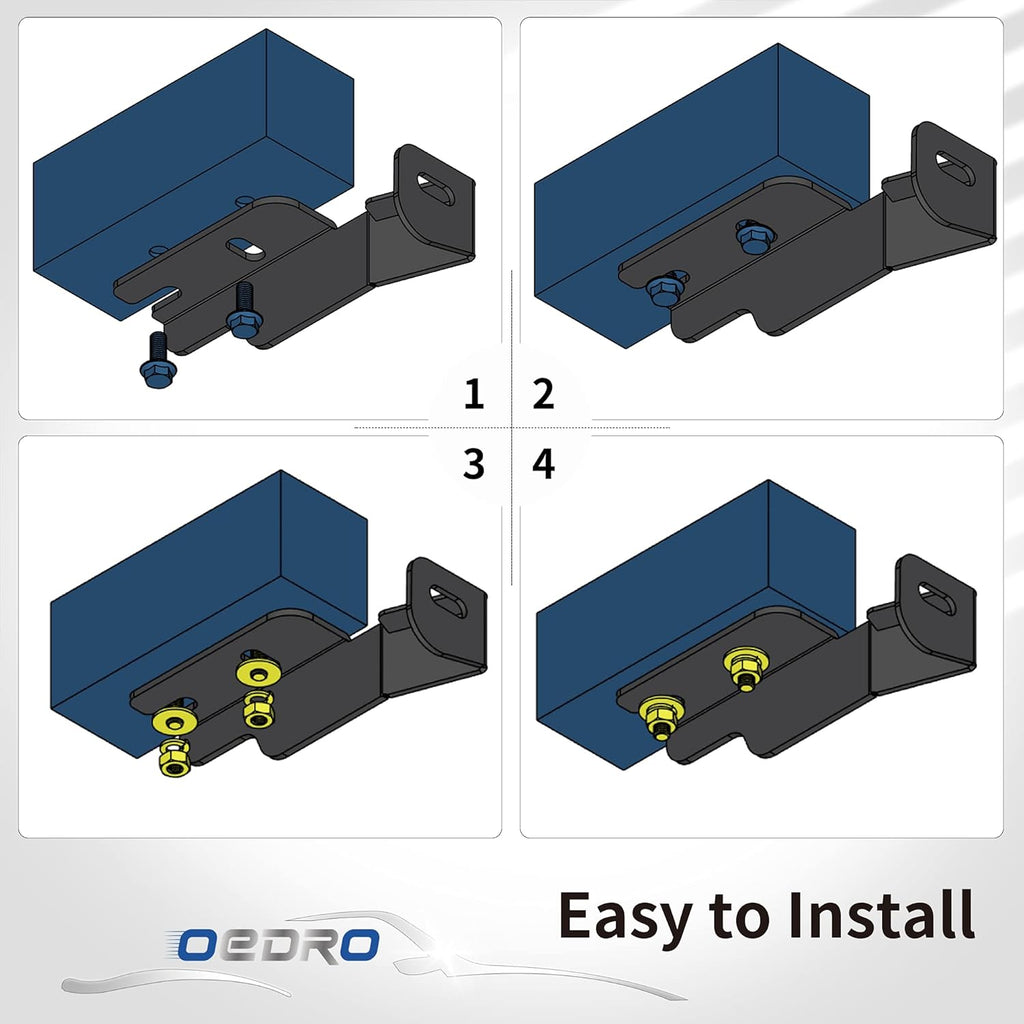 1 2
3 4

OEDRO

Easy to Install