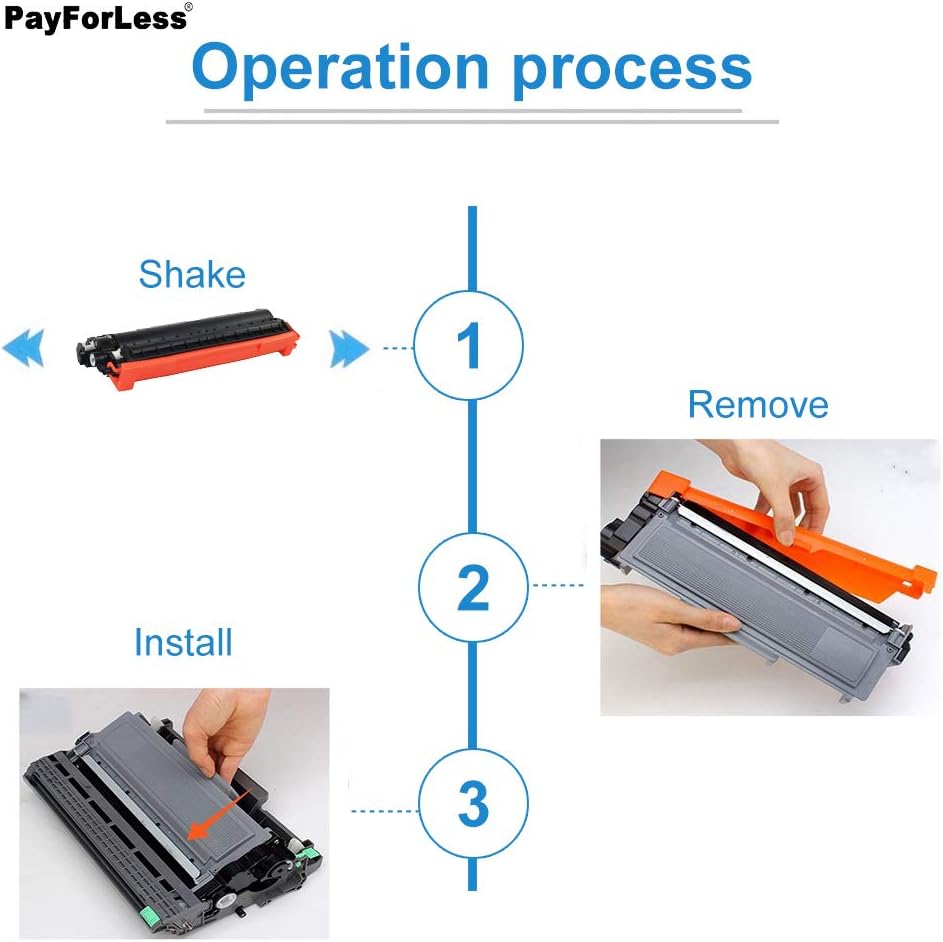 PayForLess®

Operation process

Shake

1

Remove

2

Install

3