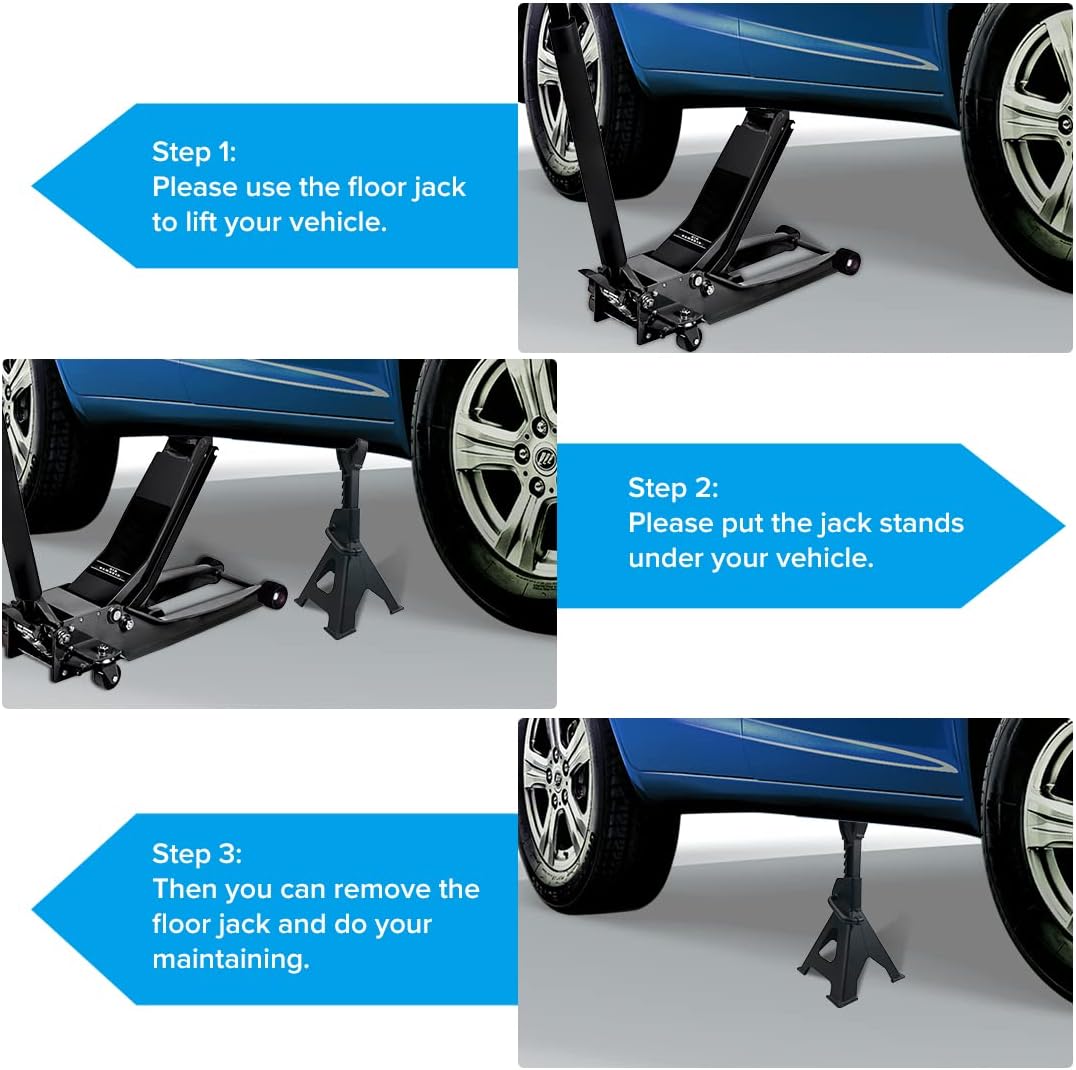 Step 1:
Please use the floor jack to lift your vehicle.

Step 2:
Please put the jack stands under your vehicle.

Step 3:
Then you can remove the floor jack and do your maintaining.