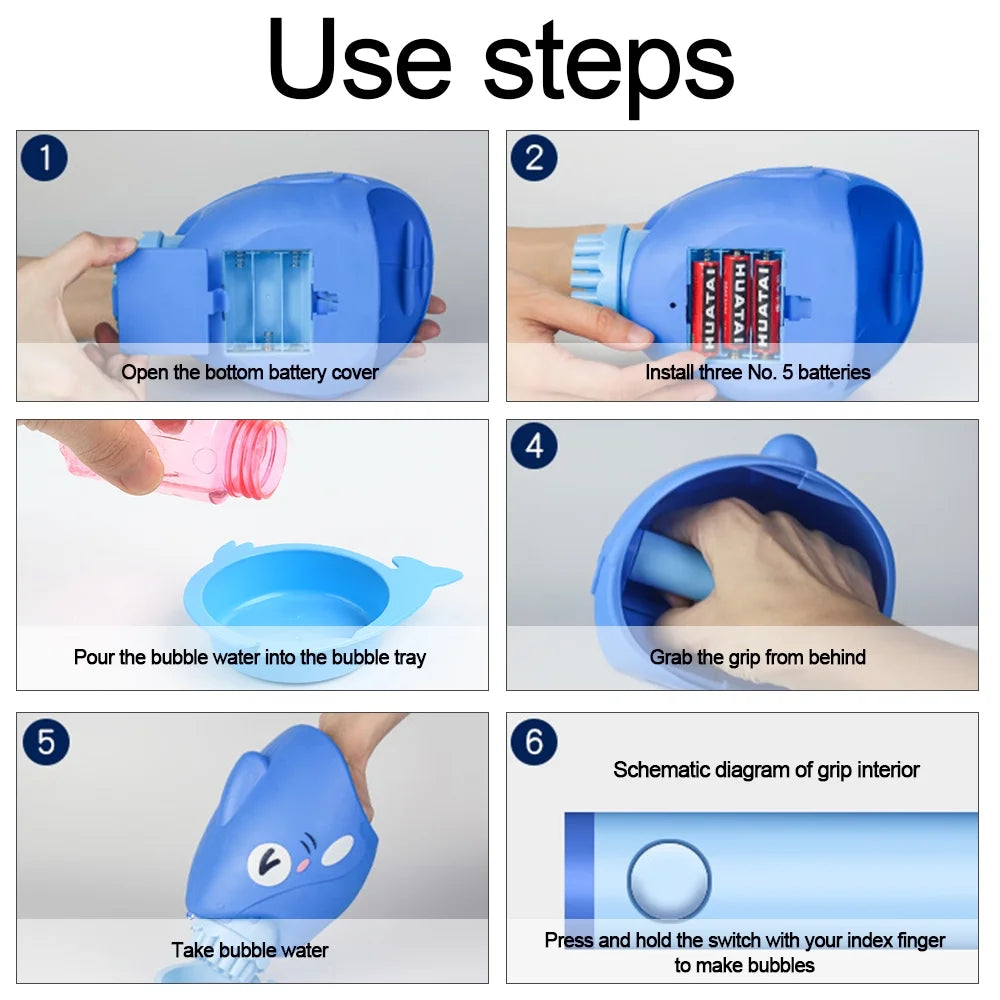 Use steps

1
Open the bottom battery cover

2
HUATAI HUATAI HUATAI
Install three No. 5 batteries

Pour the bubble water into the bubble tray

4
Grab the grip from behind

5
Take bubble water

6
Schematic diagram of grip interior
Press and hold the switch with your index finger to make bubbles