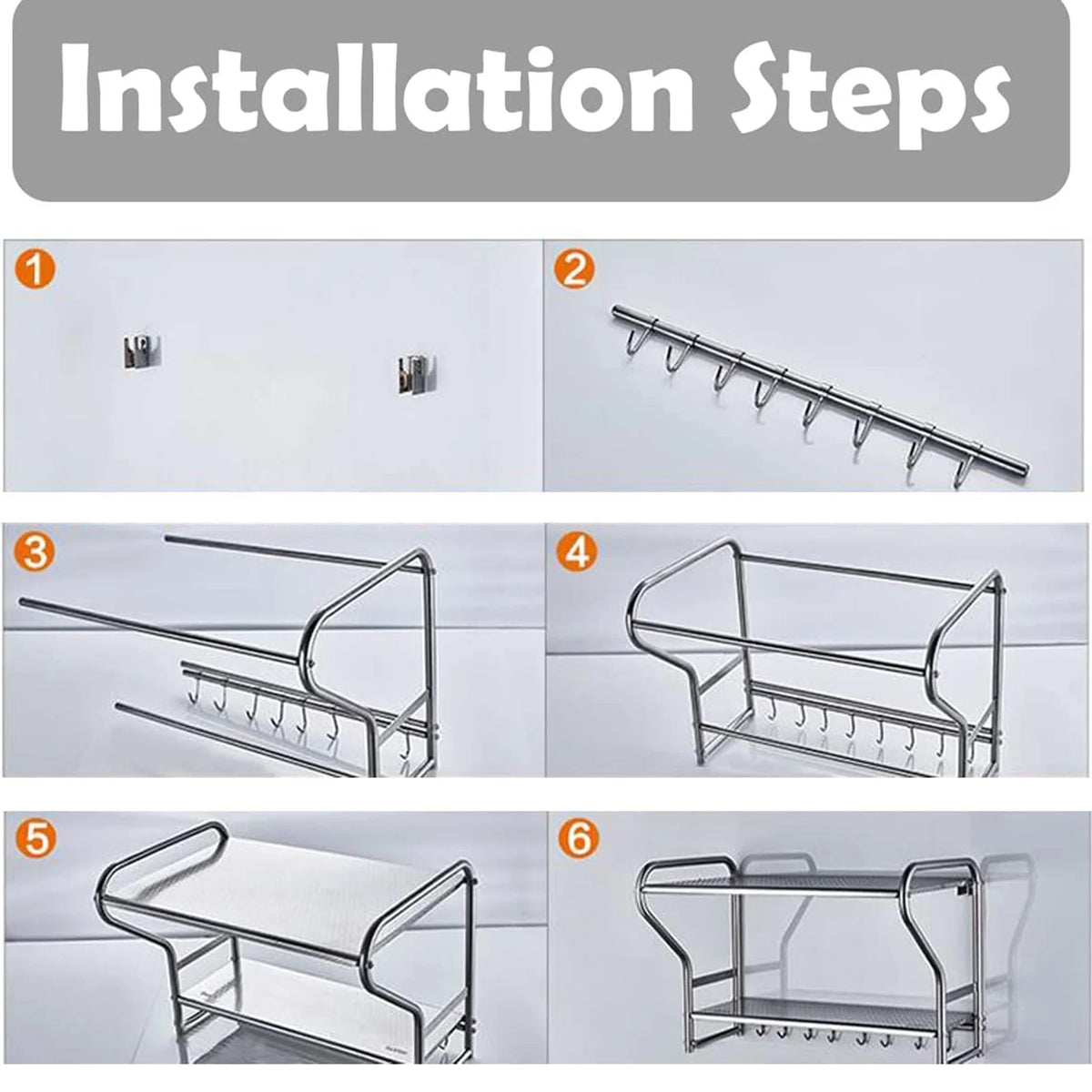 Installation Steps

1

2

3

4

5

6